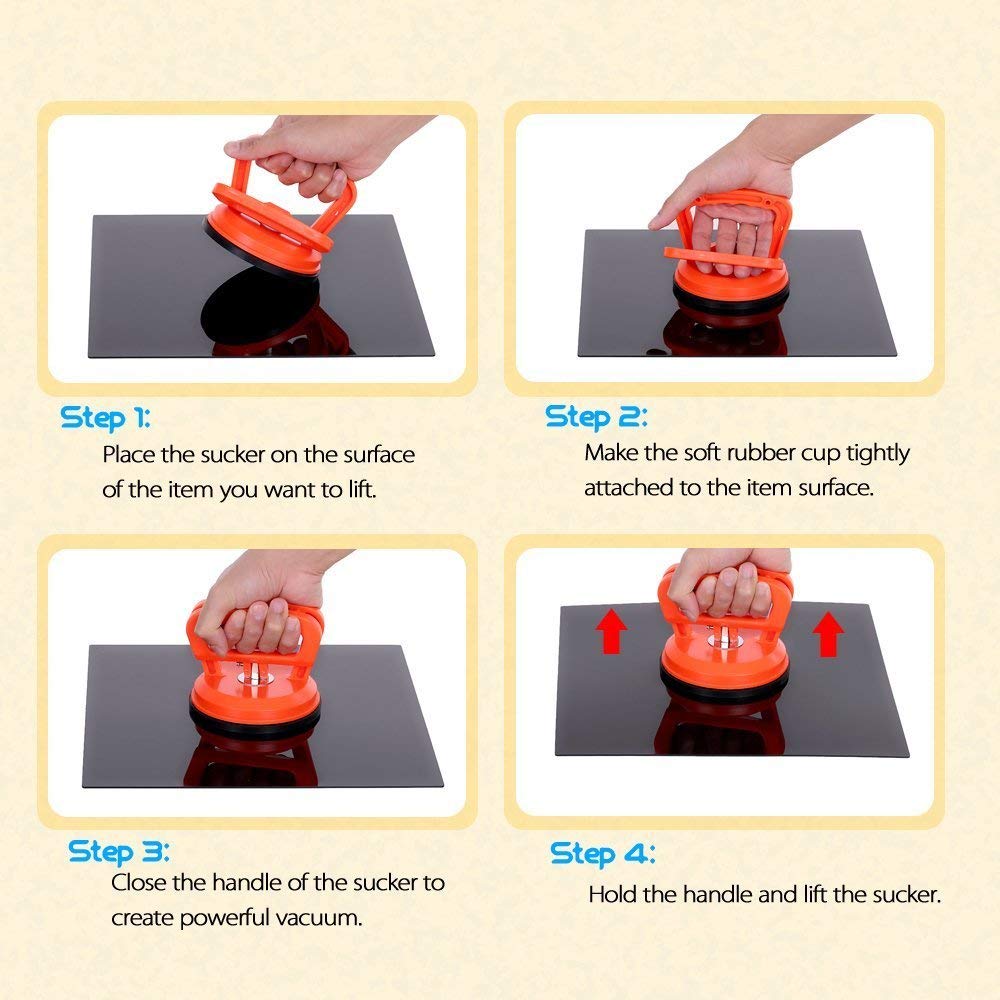 Step 1:
Place the sucker on the surface of the item you want to lift.

Step 2:
Make the soft rubber cup tightly attached to the item surface.

Step 3:
Close the handle of the sucker to create powerful vacuum.

Step 4:
Hold the handle and lift the sucker.