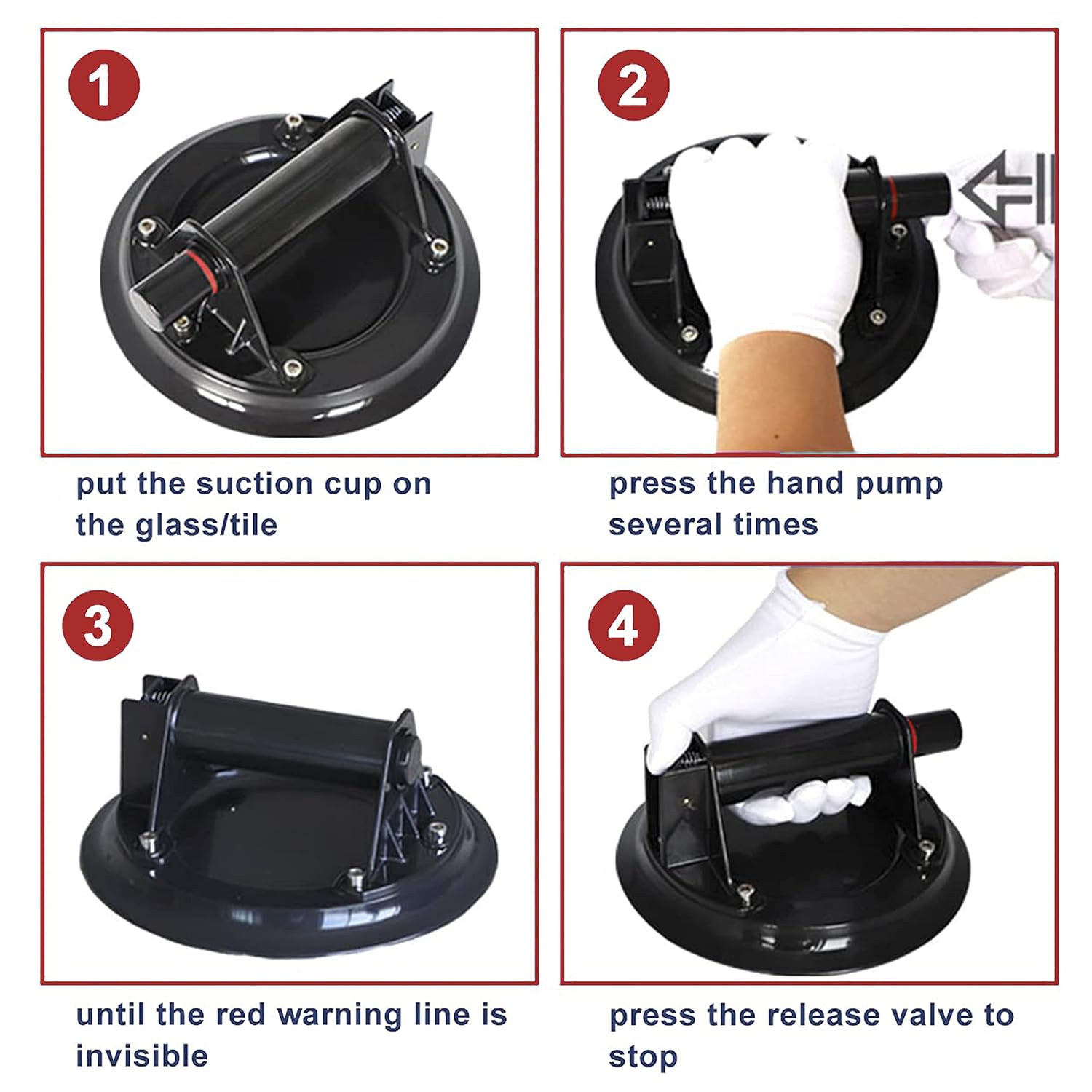 1

put the suction cup on the glass/tile

2

press the hand pump several times

3

until the red warning line is invisible

4

press the release valve to stop